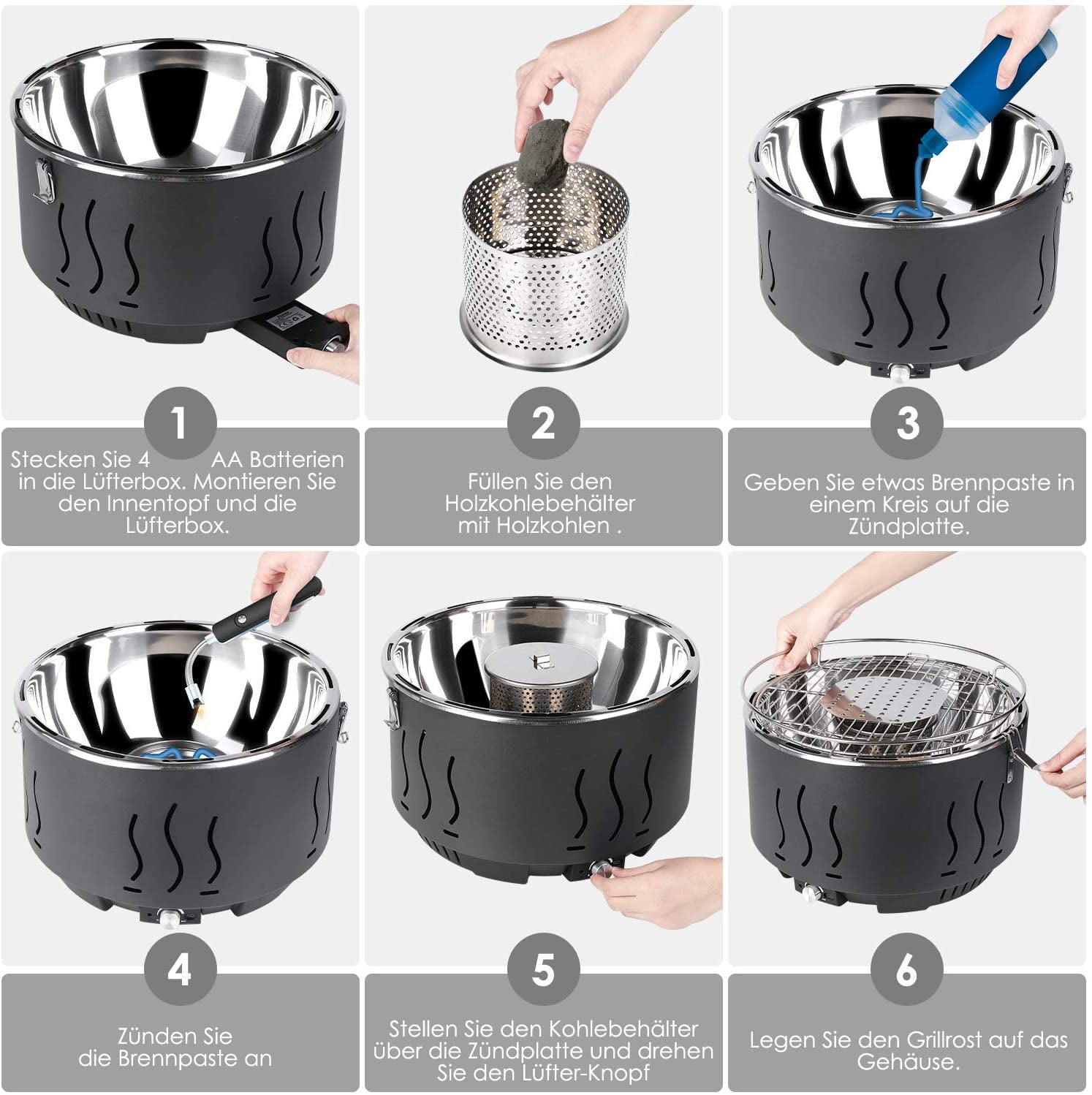 1

Stecken Sie 4 AA Batterien in die Lüfterbox. Montieren Sie den Innentopf und die Lüfterbox.

2

Füllen Sie den Holzkohlebehälter mit Holzkohlen .

3

Geben Sie etwas Brennpaste in einem Kreis auf die Zündplatte.

4

Zünden Sie die Brennpaste an

5

Stellen Sie den Kohlebehälter über die Zündplatte und drehen Sie den Lüfter-Knopf

6

Legen Sie den Grillrost auf das Gehäuse.